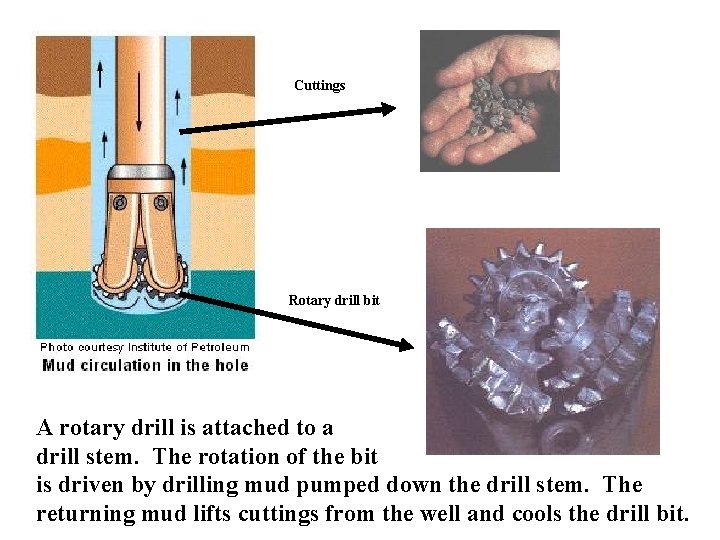 Cuttings

Rotary drill bit

Photo courtesy Institute of Petroleum
Mud circulation in the hole

A rotary drill is attached to a drill stem. The rotation of the bit is driven by drilling mud pumped down the drill stem. The returning mud lifts cuttings from the well and cools the drill bit.