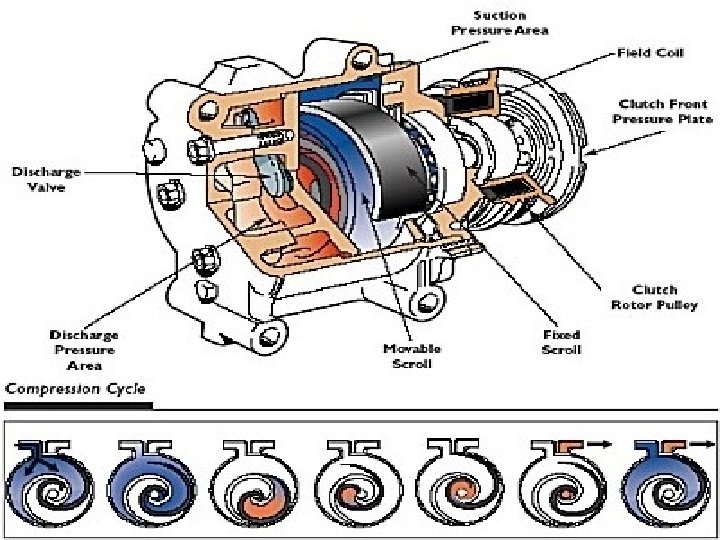 Suction Pressure Area

Field Coil

Clutch Front Pressure Plate

Discharge Valve

Clutch Rotor Pulley

Discharge Pressure Area

Movable Scroll

Fixed Scroll

Compression Cycle