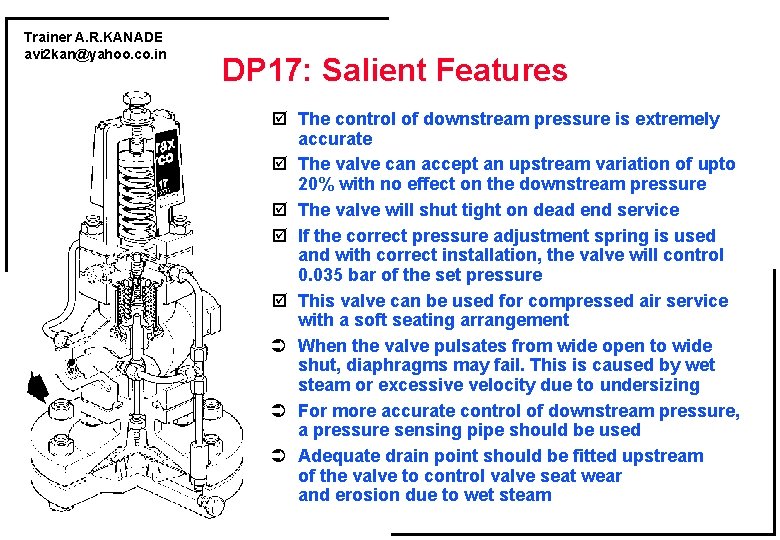 Trainer A.R.KANADE
avi2kan@yahoo.co.in

DP17: Salient Features

☑ The control of downstream pressure is extremely accurate

☑ The valve can accept an upstream variation of upto 20% with no effect on the downstream pressure

☑ The valve will shut tight on dead end service

☑ If the correct pressure adjustment spring is used and with correct installation, the valve will control 0.035 bar of the set pressure

☑ This valve can be used for compressed air service with a soft seating arrangement

➲ When the valve pulsates from wide open to wide shut, diaphragms may fail. This is caused by wet steam or excessive velocity due to undersizing

➲ For more accurate control of downstream pressure, a pressure sensing pipe should be used

➲ Adequate drain point should be fitted upstream of the valve to control valve seat wear and erosion due to wet steam