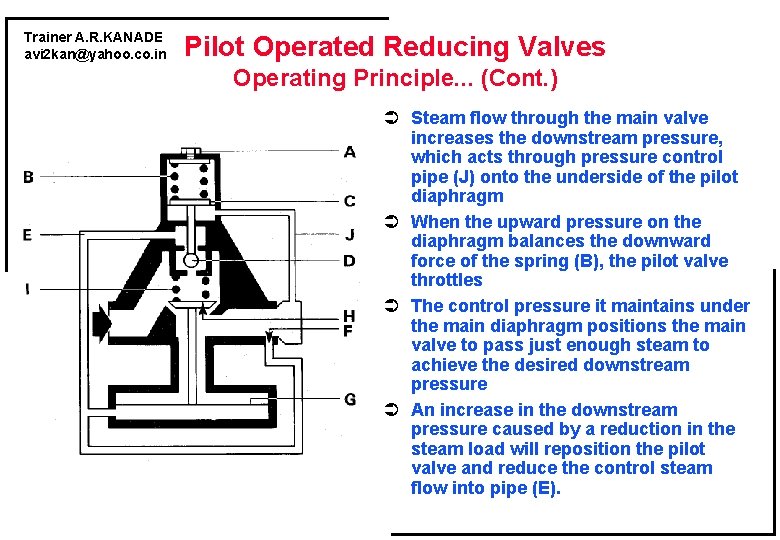 Trainer A.R.KANADE
avi2kan@yahoo.co.in

Pilot Operated Reducing Valves
Operating Principle... (Cont.)

A
B
C
E
J
D
I
H
F
G

➲ Steam flow through the main valve increases the downstream pressure, which acts through pressure control pipe (J) onto the underside of the pilot diaphragm

➲ When the upward pressure on the diaphragm balances the downward force of the spring (B), the pilot valve throttles

➲ The control pressure it maintains under the main diaphragm positions the main valve to pass just enough steam to achieve the desired downstream pressure

➲ An increase in the downstream pressure caused by a reduction in the steam load will reposition the pilot valve and reduce the control steam flow into pipe (E).