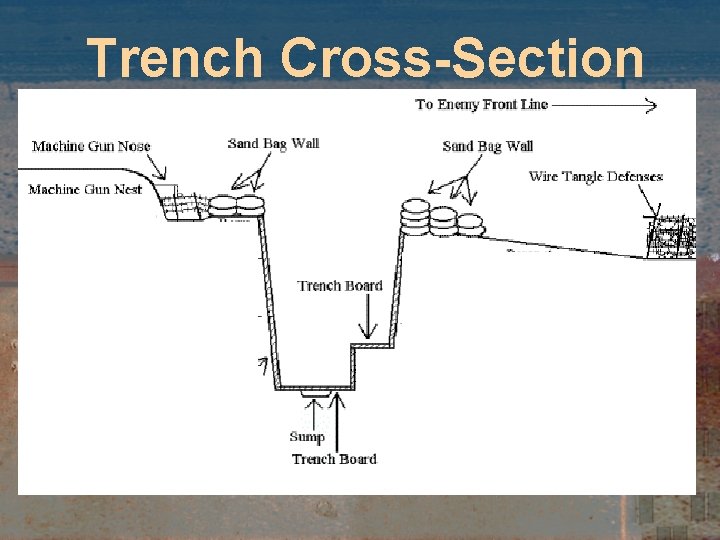 Trench Cross-Section

To Enemy Front Line

Machine Gun Nose

Machine Gun Nest

Sand Bag Wall

Sand Bag Wall

Wire Tangle Defenses

Trench Board

Sump

Trench Board