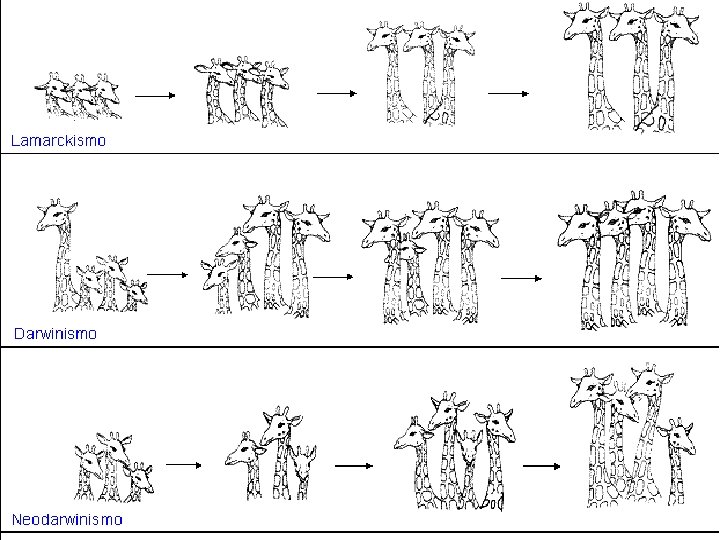 Lamarckismo

Darwinismo

Neodarwinismo