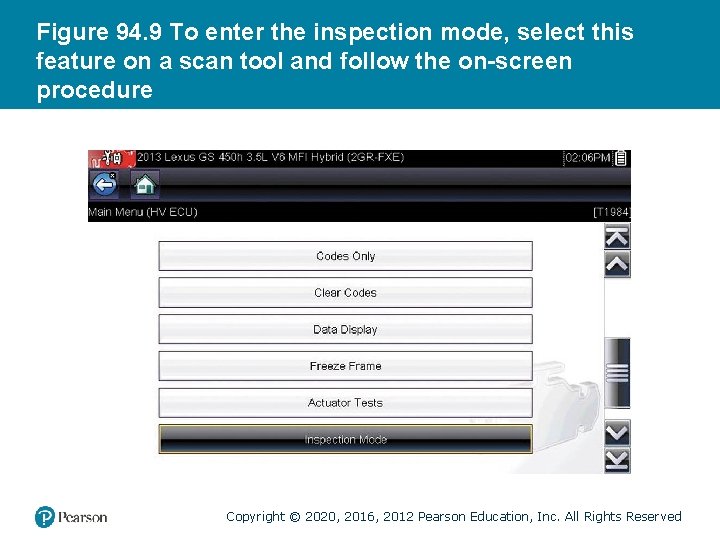 Figure 94.9 To enter the inspection mode, select this feature on a scan tool and follow the on-screen procedure

2013 Lexus GS 450h 3.5L V6 MFI Hybrid (2GR-FXE)

02:06PM

Main Menu (HV ECU)

[T1984]

Codes Only

Clear Codes

Data Display

Freeze Frame

Actuator Tests

Inspection Mode

Pearson

Copyright © 2020, 2016, 2012 Pearson Education, Inc. All Rights Reserved