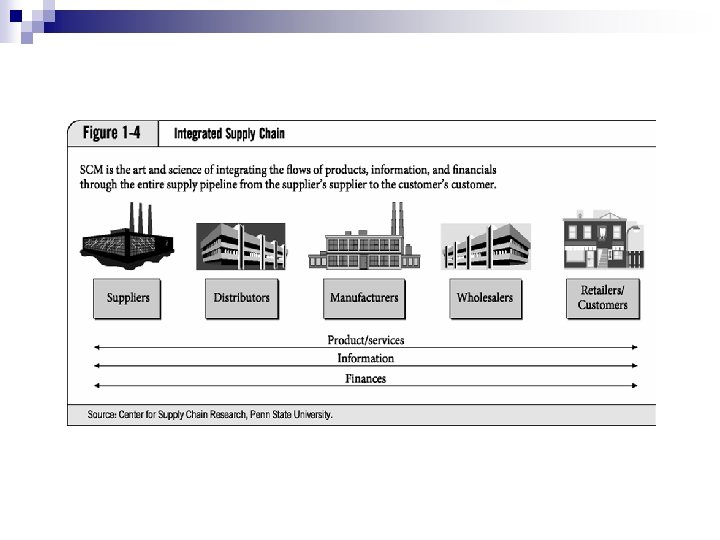 Figure 1-4 Integrated Supply Chain

SCM is the art and science of integrating the flows of products, information, and financials through the entire supply pipeline from the supplier's supplier to the customer's customer.

Suppliers

Distributors

Manufacturers

Wholesalers

Retailers/ Customers

Product/services

Information

Finances

Source: Center for Supply Chain Research, Penn State University.