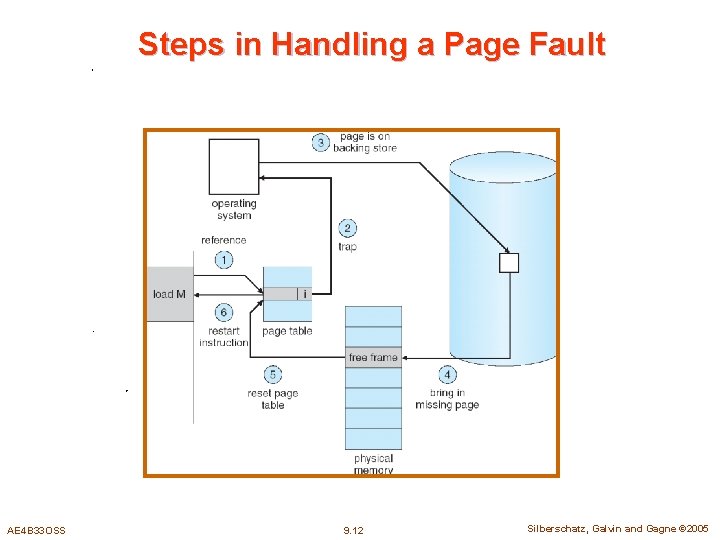 Steps in Handling a Page Fault

3 page is on backing store

operating system

2 trap

reference

1

load M

i

6 restart instruction

page table

free frame

5 reset page table

4 bring in missing page

physical memory

AE4B33OSS

9.12

Silberschatz, Galvin and Gagne ©2005