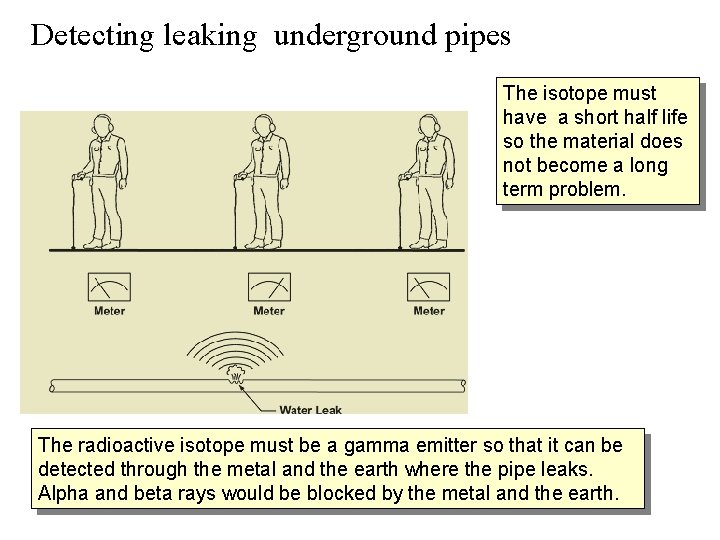 Detecting leaking underground pipes

The isotope must have a short half life so the material does not become a long term problem.

Meter

Meter

Meter

Water Leak

The radioactive isotope must be a gamma emitter so that it can be detected through the metal and the earth where the pipe leaks. Alpha and beta rays would be blocked by the metal and the earth.