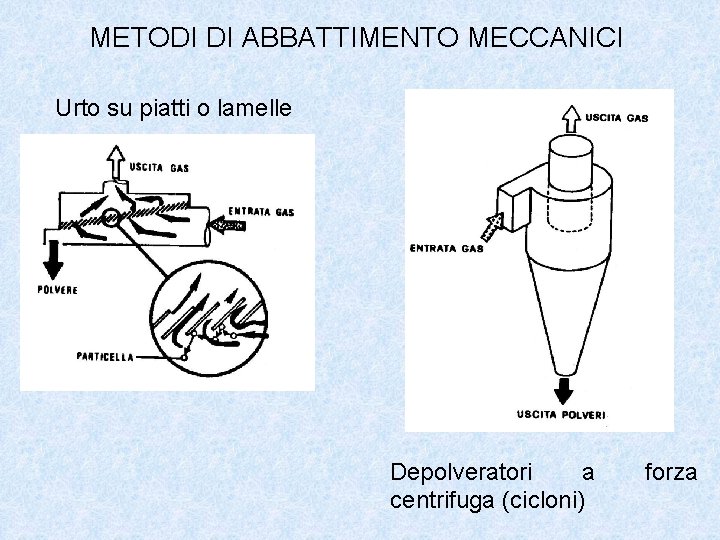 METODI DI ABBATTIMENTO MECCANICI

Urto su piatti o lamelle

USCITA GAS

ENTRATA GAS

POLVERE

PARTICELLA

USCITA GAS

ENTRATA GAS

USCITA POLVERI

Depolveratori a forza centrifuga (cicloni)