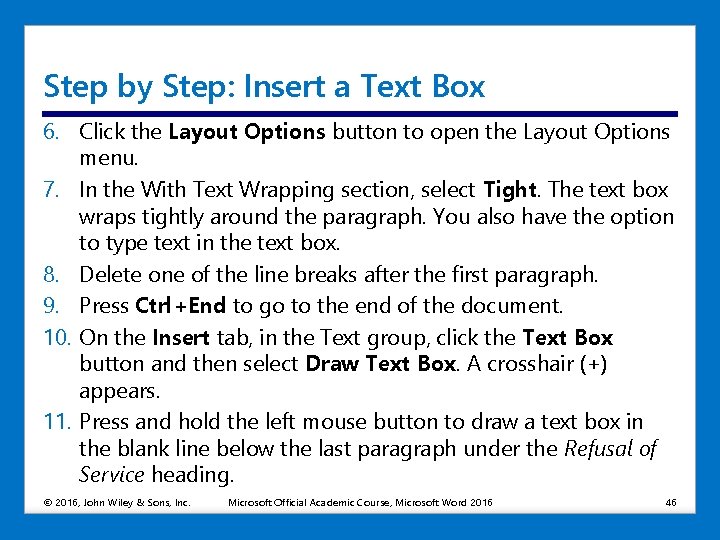 Step by Step: Insert a Text Box

6. Click the Layout Options button to open the Layout Options menu.

7. In the With Text Wrapping section, select Tight. The text box wraps tightly around the paragraph. You also have the option to type text in the text box.

8. Delete one of the line breaks after the first paragraph.

9. Press Ctrl+End to go to the end of the document.

10. On the Insert tab, in the Text group, click the Text Box button and then select Draw Text Box. A crosshair (+) appears.

11. Press and hold the left mouse button to draw a text box in the blank line below the last paragraph under the Refusal of Service heading.

© 2016, John Wiley & Sons, Inc. Microsoft Official Academic Course, Microsoft Word 2016 46