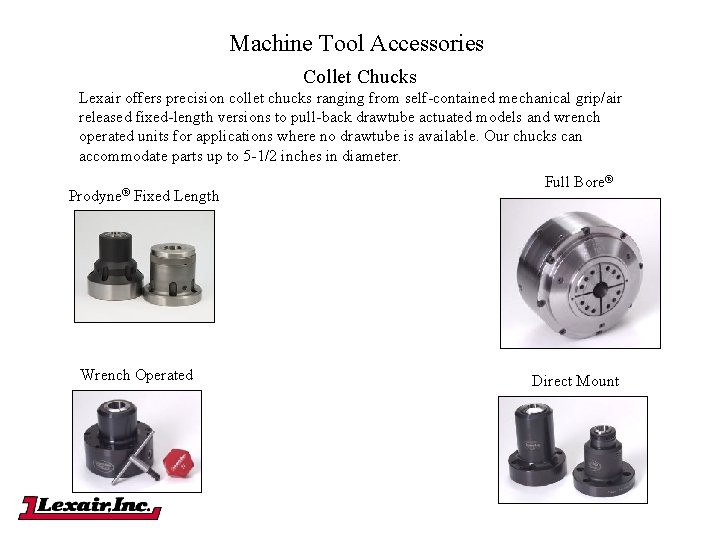 Machine Tool Accessories

Collet Chucks

Lexair offers precision collet chucks ranging from self-contained mechanical grip/air released fixed-length versions to pull-back drawtube actuated models and wrench operated units for applications where no drawtube is available. Our chucks can accommodate parts up to 5-1/2 inches in diameter.

Prodyne® Fixed Length

Full Bore®

Wrench Operated

Direct Mount

Lexair, Inc.