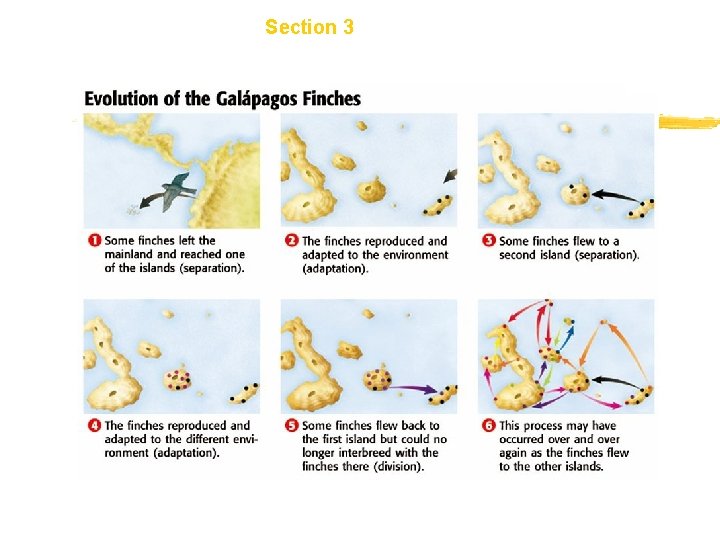 Section 3

Evolution of the Galápagos Finches

1 Some finches left the mainland and reached one of the islands (separation).

2 The finches reproduced and adapted to the environment (adaptation).

3 Some finches flew to a second island (separation).

4 The finches reproduced and adapted to the different environment (adaptation).

5 Some finches flew back to the first island but could no longer interbreed with the finches there (division).

6 This process may have occurred over and over again as the finches flew to the other islands.