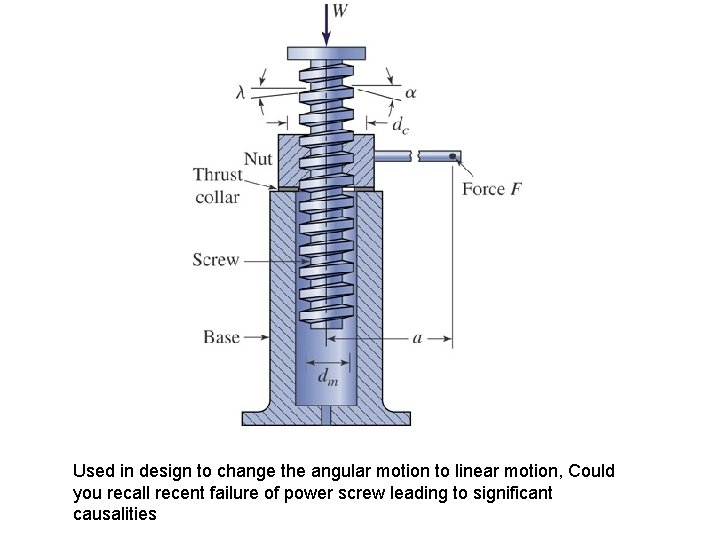 $W$

$\lambda$

$\alpha$

$d_c$

Nut

Thrust collar

Force $F$

Screw

Base

$a$

$d_m$

Used in design to change the angular motion to linear motion, Could you recall recent failure of power screw leading to significant causalities