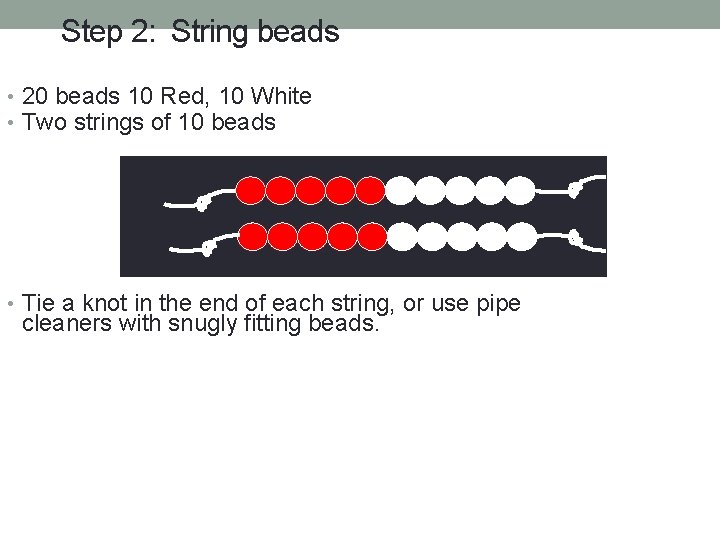 Step 2: String beads

• 20 beads 10 Red, 10 White
• Two strings of 10 beads

• Tie a knot in the end of each string, or use pipe cleaners with snugly fitting beads.