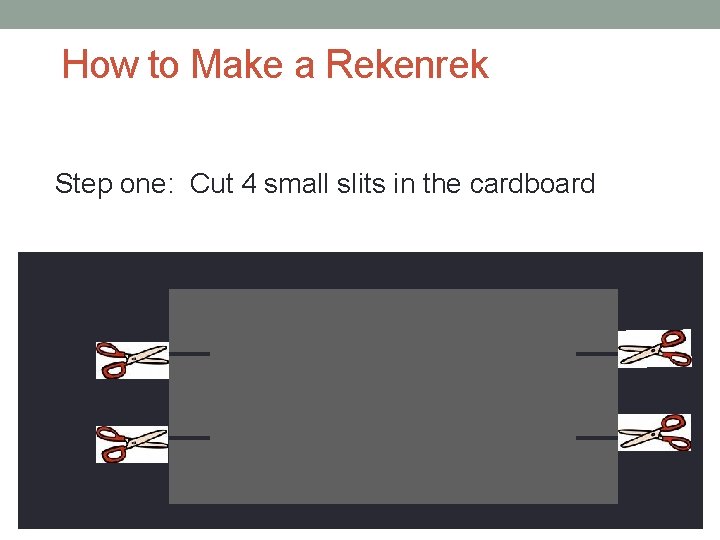 How to Make a Rekenrek

Step one: Cut 4 small slits in the cardboard