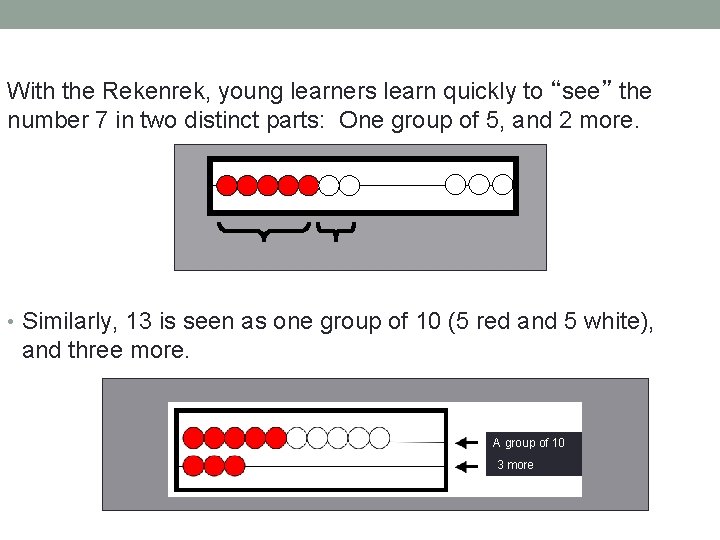 With the Rekenrek, young learners learn quickly to “see” the number 7 in two distinct parts: One group of 5, and 2 more.

• Similarly, 13 is seen as one group of 10 (5 red and 5 white), and three more.

A group of 10
3 more