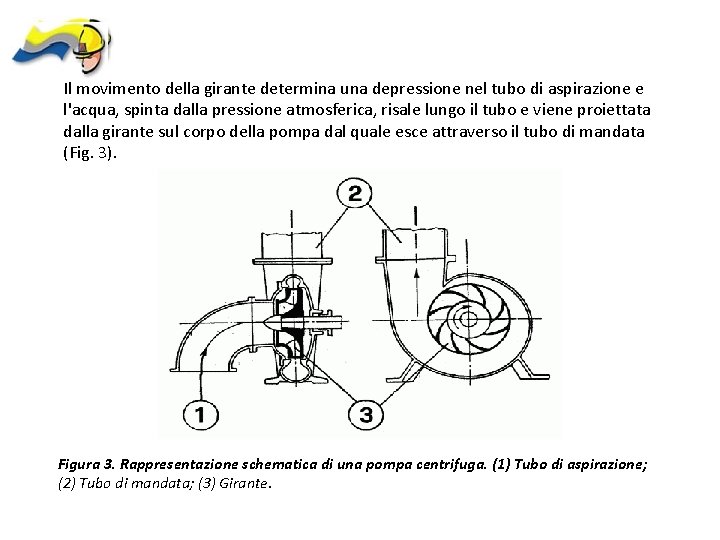 Il movimento della girante determina una depressione nel tubo di aspirazione e l'acqua, spinta dalla pressione atmosferica, risale lungo il tubo e viene proiettata dalla girante sul corpo della pompa dal quale esce attraverso il tubo di mandata (Fig. 3).

2

1

3

Figura 3. Rappresentazione schematica di una pompa centrifuga. (1) Tubo di aspirazione; (2) Tubo di mandata; (3) Girante.