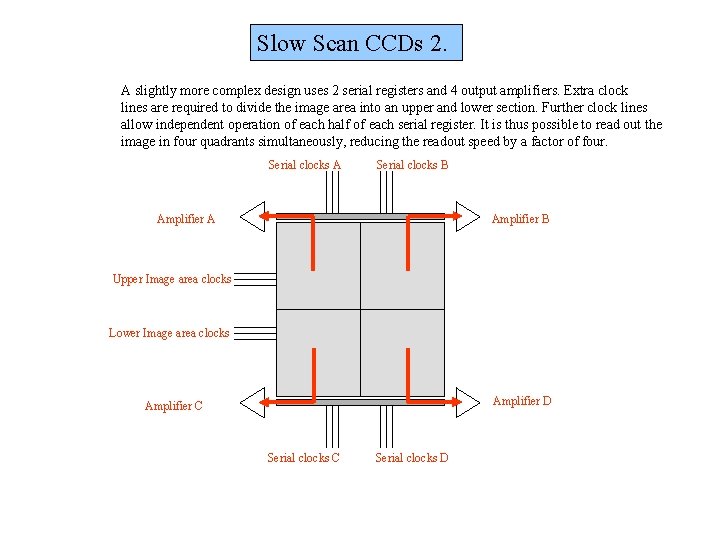 Slow Scan CCDs 2.

A slightly more complex design uses 2 serial registers and 4 output amplifiers. Extra clock lines are required to divide the image area into an upper and lower section. Further clock lines allow independent operation of each half of each serial register. It is thus possible to read out the image in four quadrants simultaneously, reducing the readout speed by a factor of four.

Serial clocks A

Serial clocks B

Amplifier A

Amplifier B

Upper Image area clocks

Lower Image area clocks

Amplifier C

Amplifier D

Serial clocks C

Serial clocks D