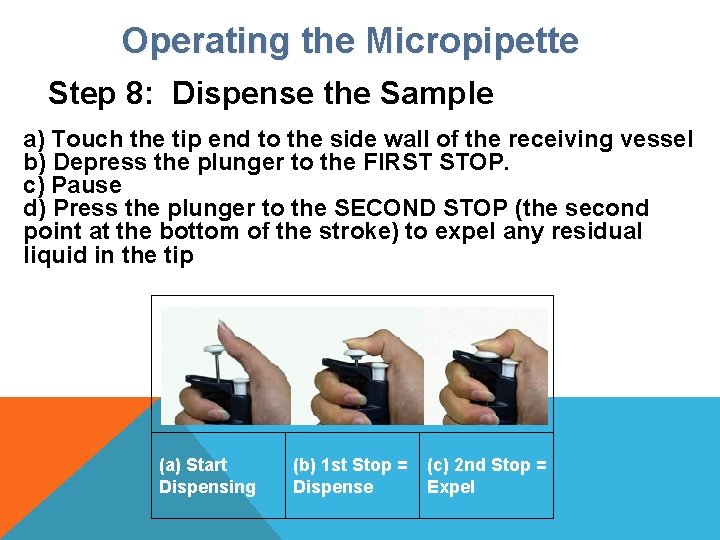 Operating the Micropipette

Step 8: Dispense the Sample

a) Touch the tip end to the side wall of the receiving vessel
b) Depress the plunger to the FIRST STOP.
c) Pause
d) Press the plunger to the SECOND STOP (the second point at the bottom of the stroke) to expel any residual liquid in the tip

| (a) Start Dispensing | (b) 1st Stop = Dispense | (c) 2nd Stop = Expel |
|---|---|---|