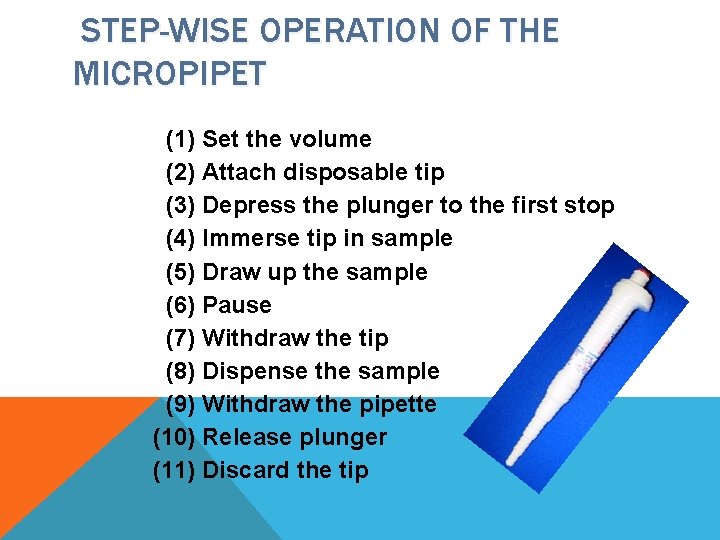 STEP-WISE OPERATION OF THE MICROPIPET

(1) Set the volume
(2) Attach disposable tip
(3) Depress the plunger to the first stop
(4) Immerse tip in sample
(5) Draw up the sample
(6) Pause
(7) Withdraw the tip
(8) Dispense the sample
(9) Withdraw the pipette
(10) Release plunger
(11) Discard the tip