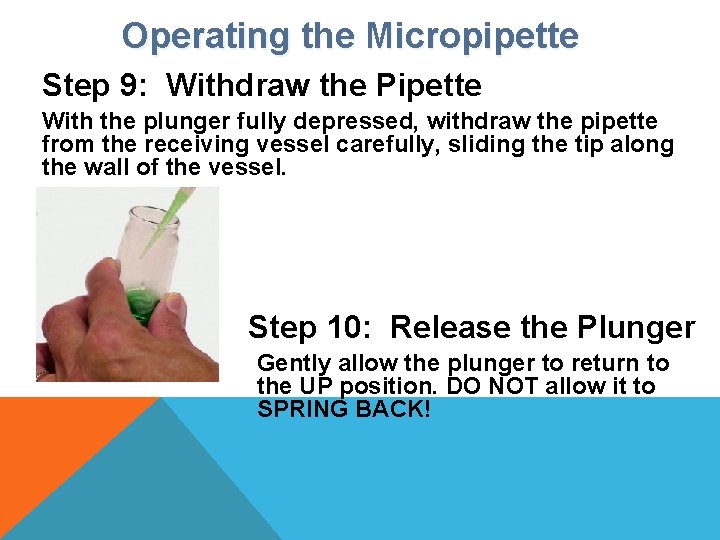 Operating the Micropipette

Step 9: Withdraw the Pipette

With the plunger fully depressed, withdraw the pipette from the receiving vessel carefully, sliding the tip along the wall of the vessel.

Step 10: Release the Plunger

Gently allow the plunger to return to the UP position. DO NOT allow it to SPRING BACK!