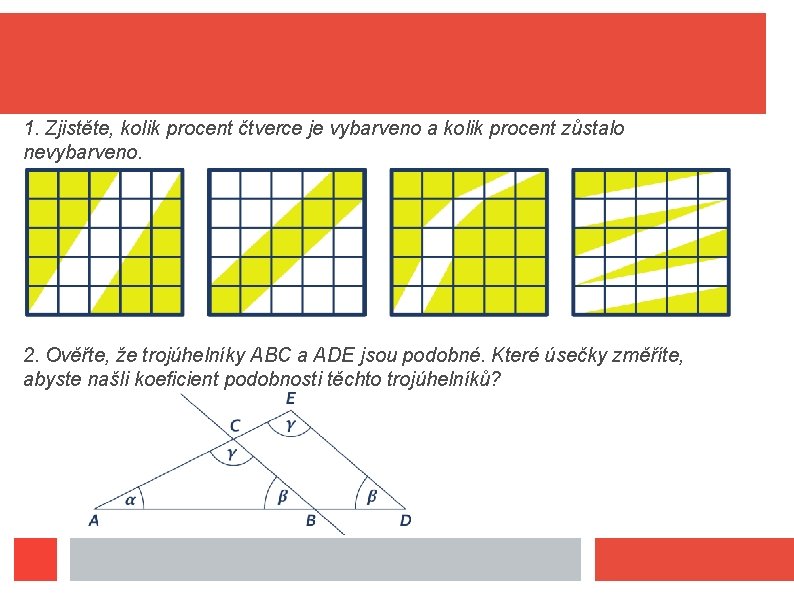 1. Zjistěte, kolik procent čtverce je vybarveno a kolik procent zůstalo nevybarveno.

2. Ověřte, že trojúhelníky ABC a ADE jsou podobné. Které úsečky změříte, abyste našli koeficient podobnosti těchto trojúhelníků?

E
C
$\gamma$
$\gamma$
$\alpha$
$\beta$
$\beta$
A
B
D