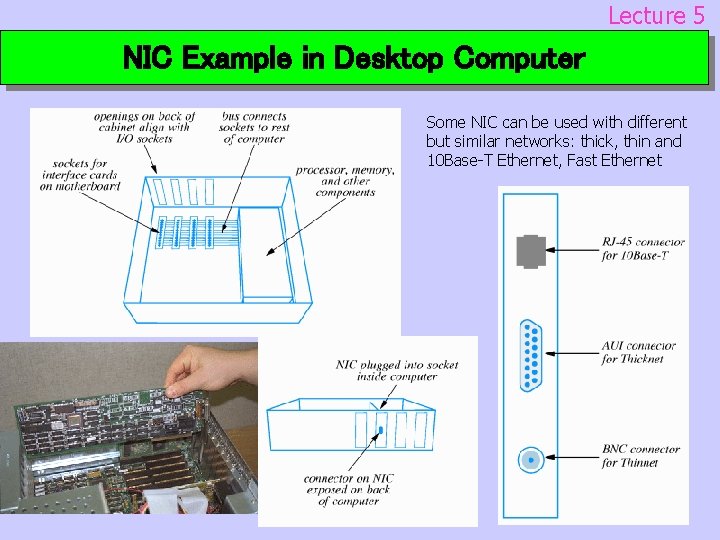 Lecture 5

NIC Example in Desktop Computer

openings on back of cabinet align with I/O sockets

bus connects sockets to rest of computer

sockets for interface cards on motherboard

processor, memory, and other components

Some NIC can be used with different but similar networks: thick, thin and 10Base-T Ethernet, Fast Ethernet

RJ-45 connector for 10Base-T

AUI connector for Thicknet

BNC connector for Thinnet

NIC plugged into socket inside computer

connector on NIC exposed on back of computer