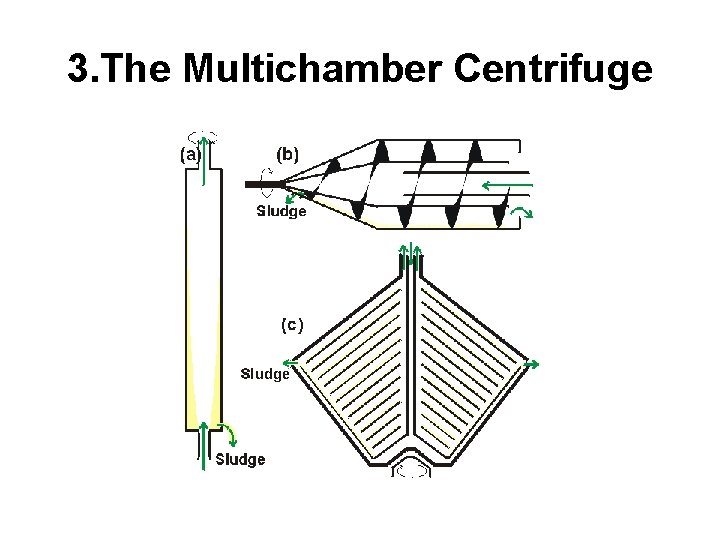 3.The Multichamber Centrifuge

(a)

(b)

Sludge

(c)

Sludge

Sludge