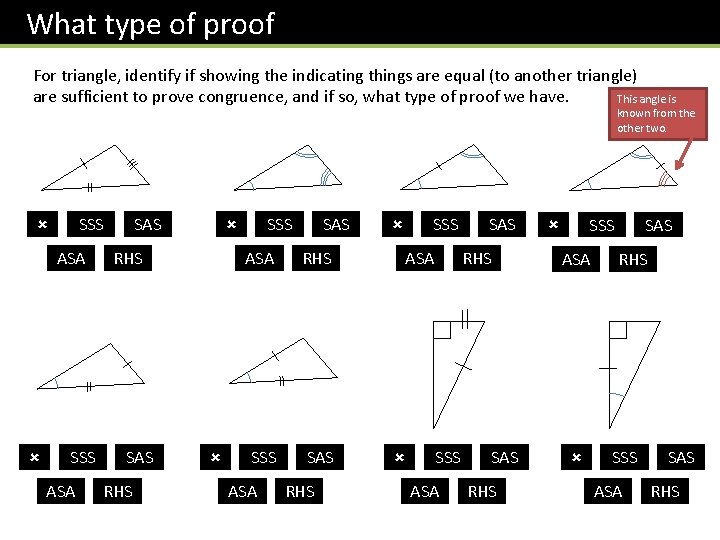 What type of proof

For triangle, identify if showing the indicating things are equal (to another triangle) are sufficient to prove congruence, and if so, what type of proof we have.

This angle is known from the other two.

× SSS SAS
ASA RHS

× SSS SAS
ASA RHS

× SSS SAS
ASA RHS

× SSS SAS
ASA RHS

× SSS SAS
ASA RHS

× SSS SAS
ASA RHS

× SSS SAS
ASA RHS

× SSS SAS
ASA RHS