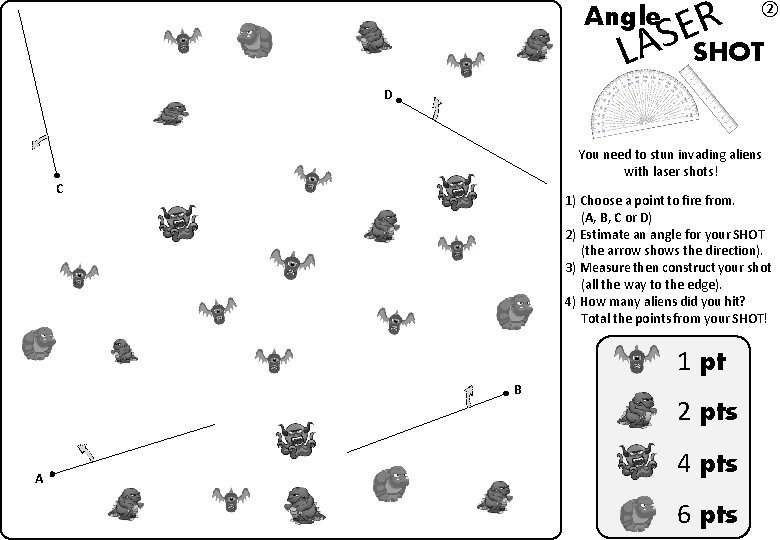 D

C

B

A

Angle LASER SHOT ②

You need to stun invading aliens with laser shots!

1) Choose a point to fire from. (A, B, C or D)
2) Estimate an angle for your SHOT (the arrow shows the direction).
3) Measure then construct your shot (all the way to the edge).
4) How many aliens did you hit? Total the points from your SHOT!

1 pt

2 pts

4 pts

6 pts