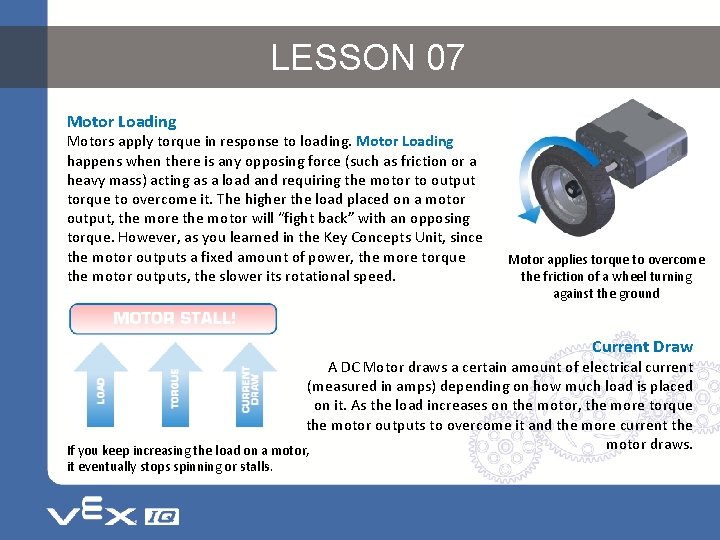 LESSON 07

Motor Loading
Motors apply torque in response to loading. Motor Loading happens when there is any opposing force (such as friction or a heavy mass) acting as a load and requiring the motor to output torque to overcome it. The higher the load placed on a motor output, the more the motor will "fight back" with an opposing torque. However, as you learned in the Key Concepts Unit, since the motor outputs a fixed amount of power, the more torque the motor outputs, the slower its rotational speed.

Motor applies torque to overcome the friction of a wheel turning against the ground

MOTOR STALL!

LOAD

TORQUE

CURRENT DRAW

If you keep increasing the load on a motor, it eventually stops spinning or stalls.

Current Draw
A DC Motor draws a certain amount of electrical current (measured in amps) depending on how much load is placed on it. As the load increases on the motor, the more torque the motor outputs to overcome it and the more current the motor draws.

VEX IQ