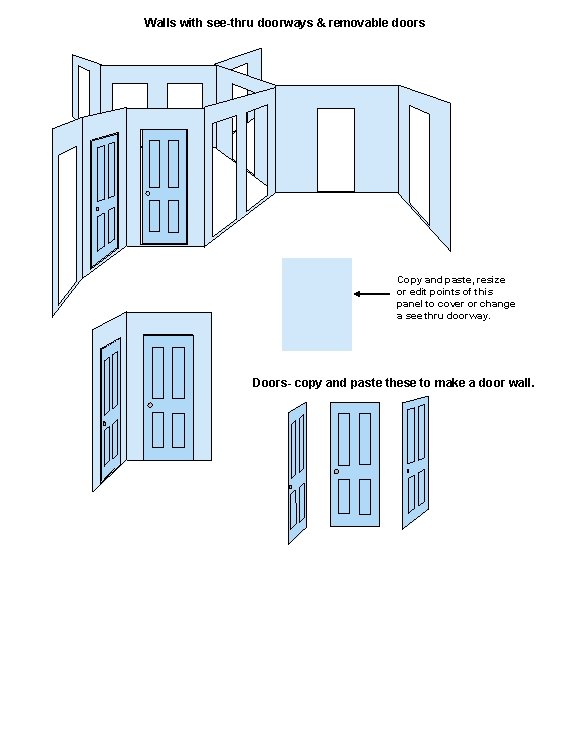 Walls with see-thru doorways & removable doors

Copy and paste, resize or edit points of this panel to cover or change a see thru doorway.

Doors- copy and paste these to make a door wall.