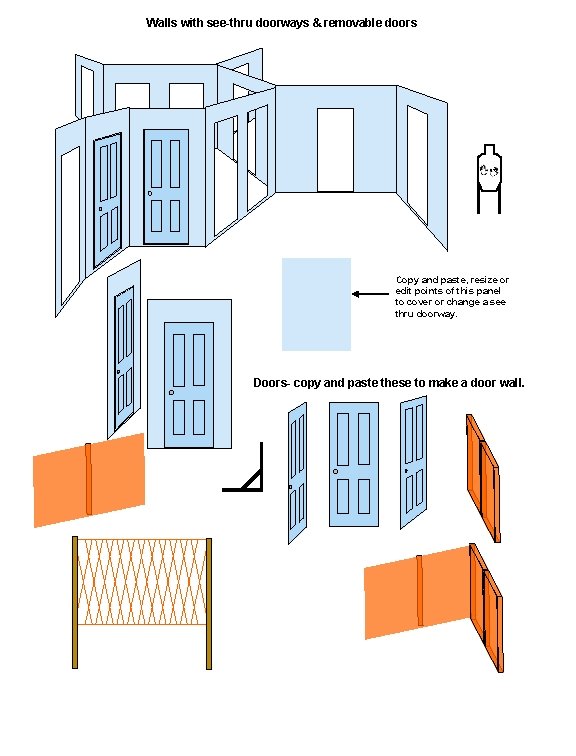 Walls with see-thru doorways & removable doors

Copy and paste, resize or edit points of this panel to cover or change a see thru doorway.

Doors- copy and paste these to make a door wall.