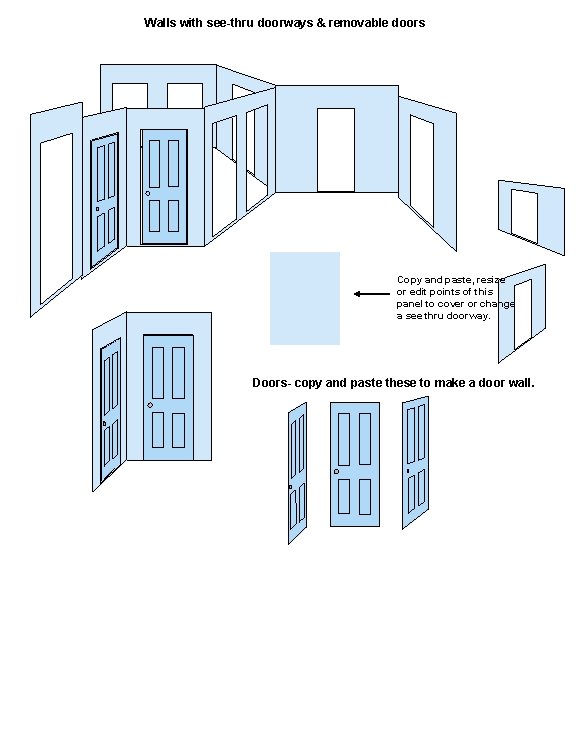 Walls with see-thru doorways & removable doors

Copy and paste, resize or edit points of this panel to cover or change a see thru doorway.

Doors- copy and paste these to make a door wall.