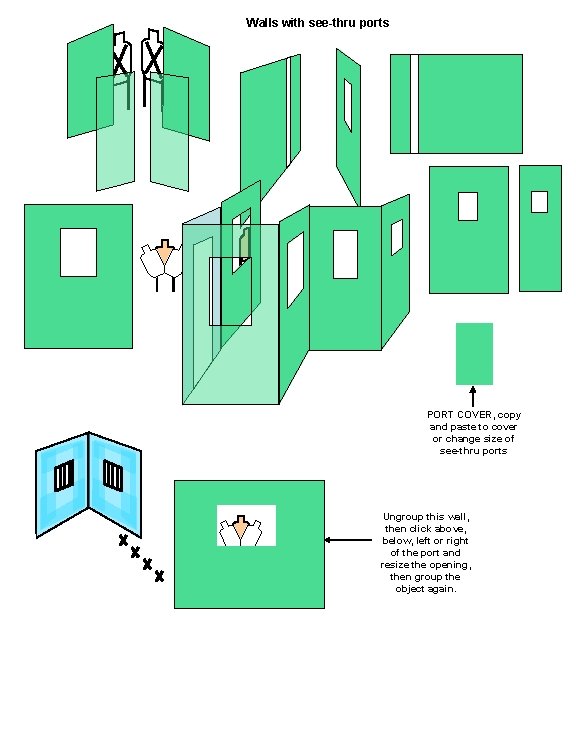 Walls with see-thru ports

PORT COVER, copy and paste to cover or change size of see-thru ports

Ungroup this wall, then click above, below, left or right of the port and resize the opening, then group the object again.