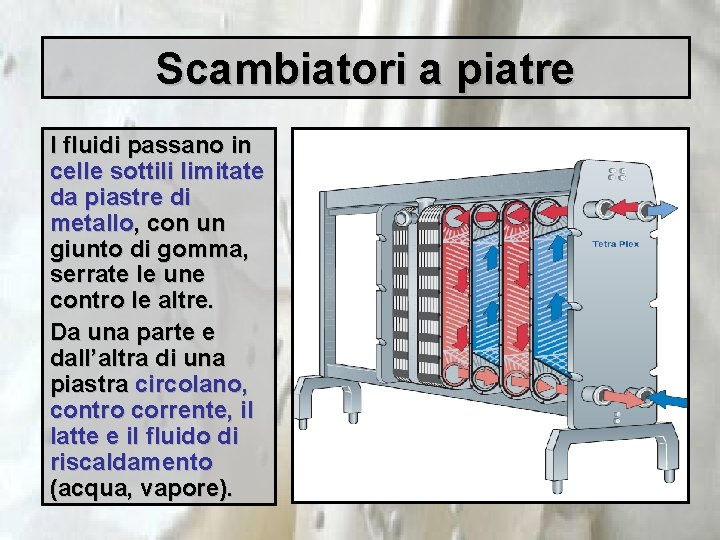 Scambiatori a piatre

I fluidi passano in celle sottili limitate da piastre di metallo, con un giunto di gomma, serrate le une contro le altre.

Da una parte e dall'altra di una piastra circolano, contro corrente, il latte e il fluido di riscaldamento (acqua, vapore).

Tetra Plex