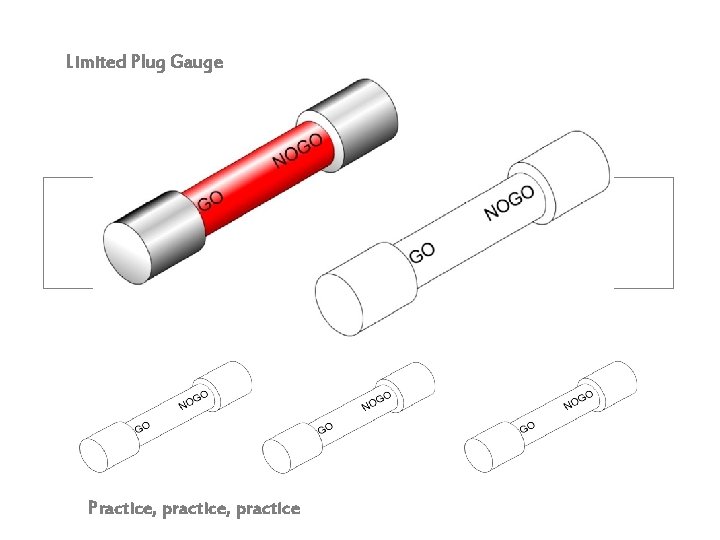 Limited Plug Gauge

GO

NOGO

GO

NOGO

GO

NOGO

GO

NOGO

GO

NOGO

Practice, practice, practice