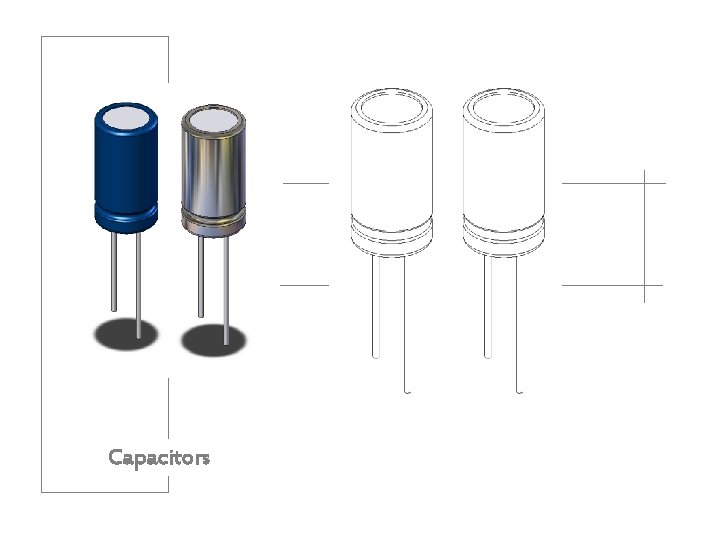 Capacitors