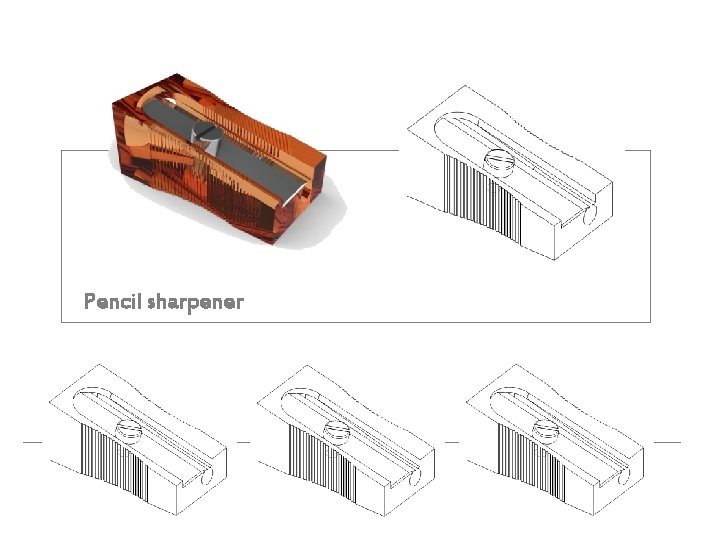 Pencil sharpener