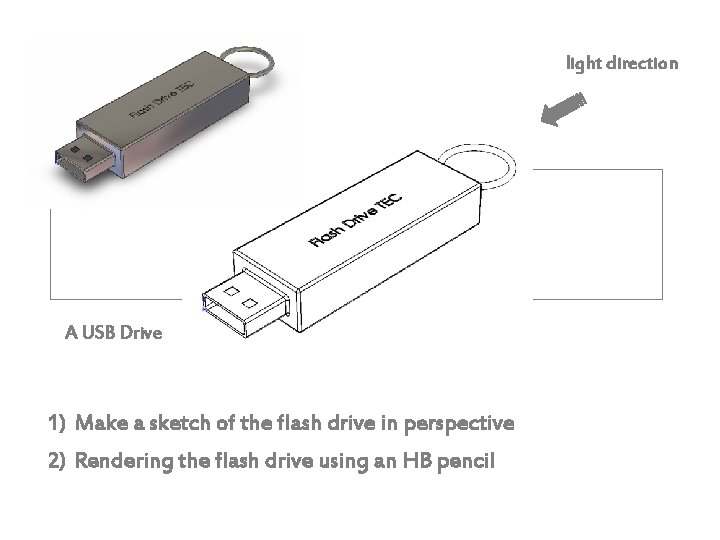 Flash Drive TEC

light direction

Flash Drive TEC

A USB Drive

1) Make a sketch of the flash drive in perspective

2) Rendering the flash drive using an HB pencil