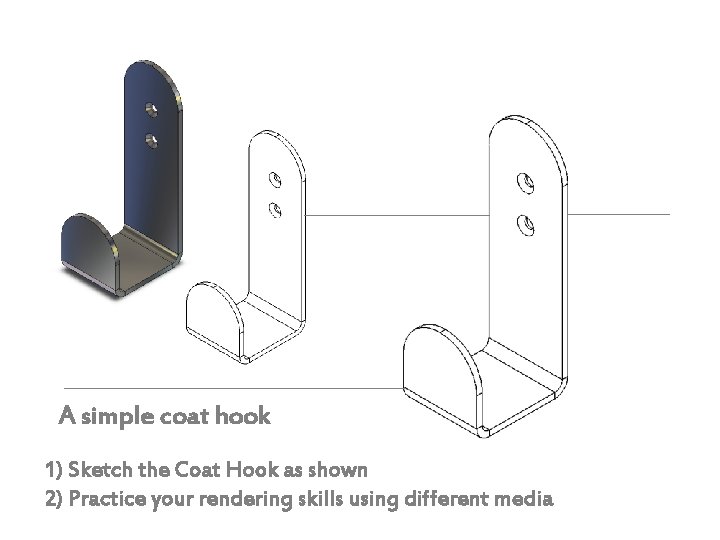 A simple coat hook

1) Sketch the Coat Hook as shown
2) Practice your rendering skills using different media