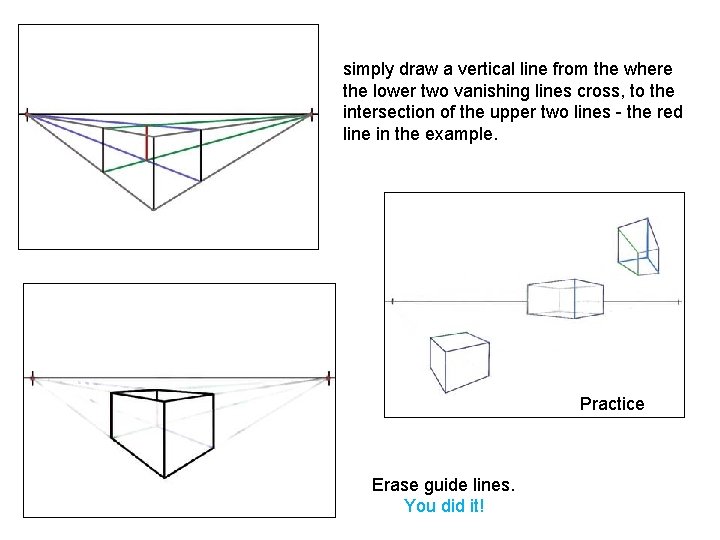 simply draw a vertical line from the where the lower two vanishing lines cross, to the intersection of the upper two lines - the red line in the example.

Practice

Erase guide lines.
You did it!