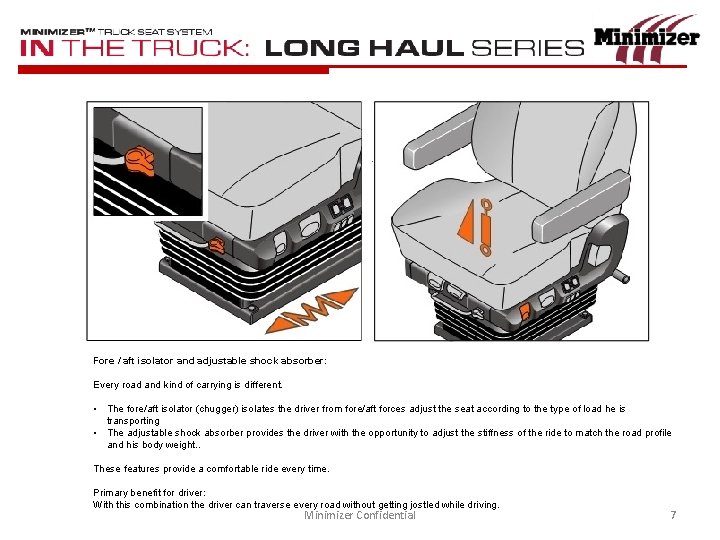 MINIMIZER™ TRUCK SEAT SYSTEM
IN THE TRUCK: LONG HAUL SERIES

Minimizer

Fore / aft isolator and adjustable shock absorber:

Every road and kind of carrying is different.

• The fore/aft isolator (chugger) isolates the driver from fore/aft forces adjust the seat according to the type of load he is transporting
• The adjustable shock absorber provides the driver with the opportunity to adjust the stiffness of the ride to match the road profile and his body weight..

These features provide a comfortable ride every time.

Primary benefit for driver:
With this combination the driver can traverse every road without getting jostled while driving.

Minimizer Confidential

7