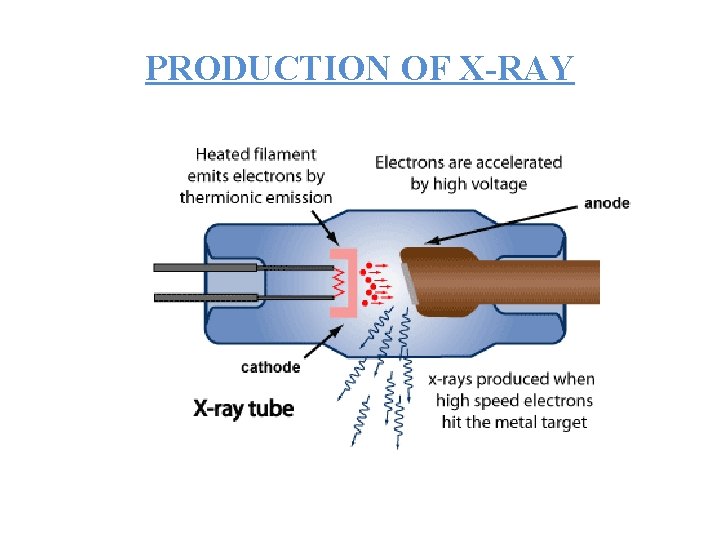 PRODUCTION OF X-RAY

Heated filament emits electrons by thermionic emission

Electrons are accelerated by high voltage

anode

cathode

X-ray tube

x-rays produced when high speed electrons hit the metal target