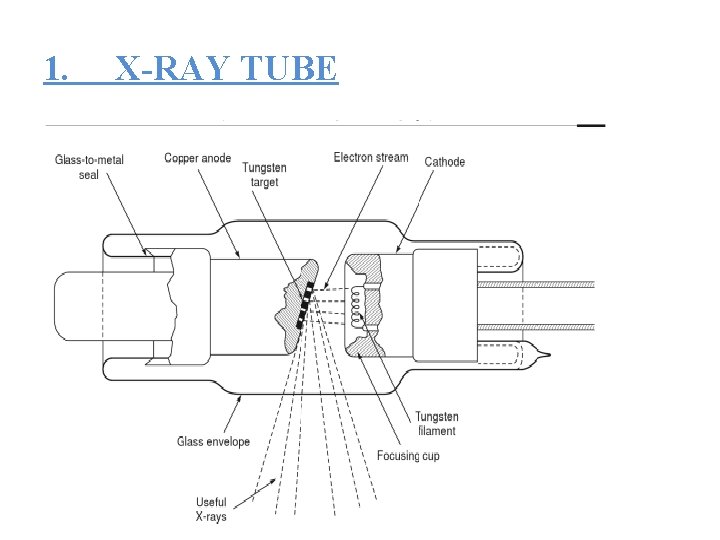 1. X-RAY TUBE

Glass-to-metal seal

Copper anode

Tungsten target

Electron stream

Cathode

Glass envelope

Tungsten filament

Focusing cup

Useful X-rays