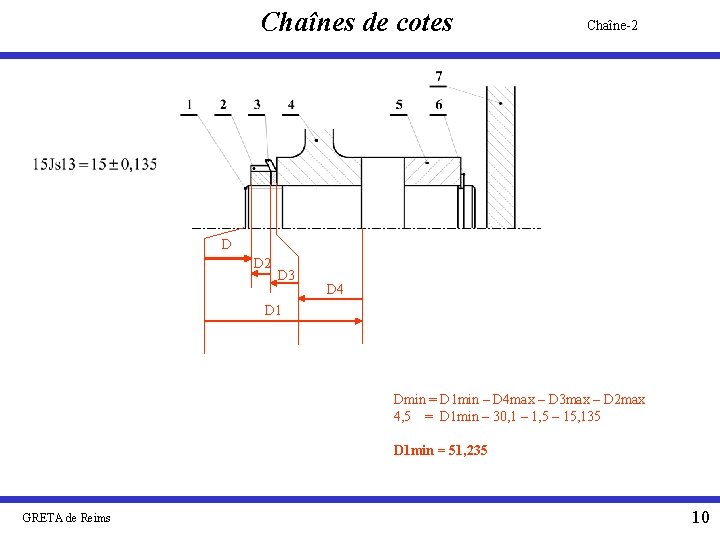 Chaînes de cotes

Chaîne-2

7

1 2 3 4 5 6

15Js13 = 15 ± 0,135

D

D2

D3

D4

D1

Dmin = D1min – D4max – D3max – D2max
4,5 = D1min – 30,1 – 1,5 – 15,135

D1min = 51,235

GRETA de Reims

10