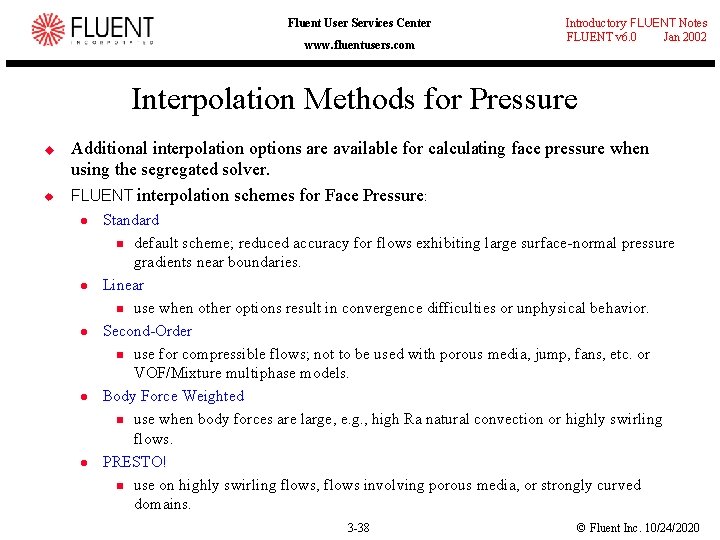 FLUENT
INCORPORATED

Fluent User Services Center
www.fluentusers.com

Introductory FLUENT Notes
FLUENT v6.0 Jan 2002

Interpolation Methods for Pressure

Additional interpolation options are available for calculating face pressure when using the segregated solver.

FLUENT interpolation schemes for Face Pressure:

Standard

default scheme; reduced accuracy for flows exhibiting large surface-normal pressure gradients near boundaries.

Linear

use when other options result in convergence difficulties or unphysical behavior.

Second-Order

use for compressible flows; not to be used with porous media, jump, fans, etc. or VOF/Mixture multiphase models.

Body Force Weighted

use when body forces are large, e.g., high Ra natural convection or highly swirling flows.

PRESTO!

use on highly swirling flows, flows involving porous media, or strongly curved domains.

3-38

© Fluent Inc. 10/24/2020