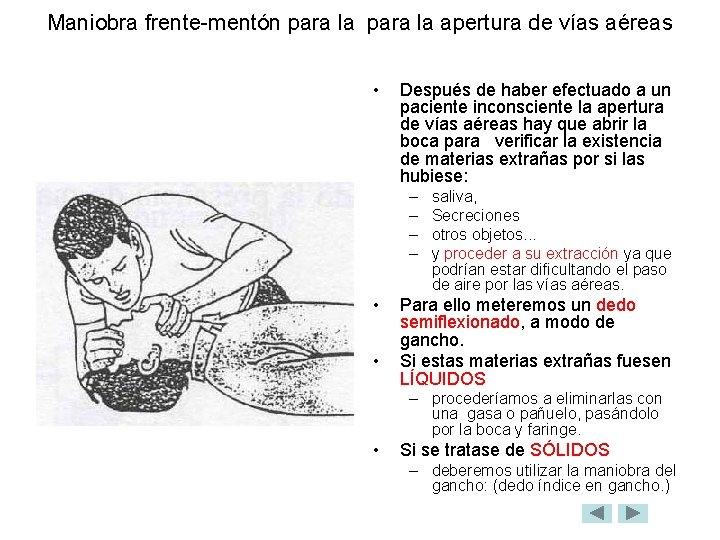 Maniobra frente-mentón para la para la apertura de vías aéreas

• Después de haber efectuado a un paciente inconsciente la apertura de vías aéreas hay que abrir la boca para verificar la existencia de materias extrañas por si las hubiese:
– saliva,
– Secreciones
– otros objetos...
– y proceder a su extracción ya que podrían estar dificultando el paso de aire por las vías aéreas.

• Para ello meteremos un dedo semiflexionado, a modo de gancho.

• Si estas materias extrañas fuesen LÍQUIDOS
– procederíamos a eliminarlas con una gasa o pañuelo, pasándolo por la boca y faringe.

• Si se tratase de SÓLIDOS
– deberemos utilizar la maniobra del gancho: (dedo índice en gancho.)