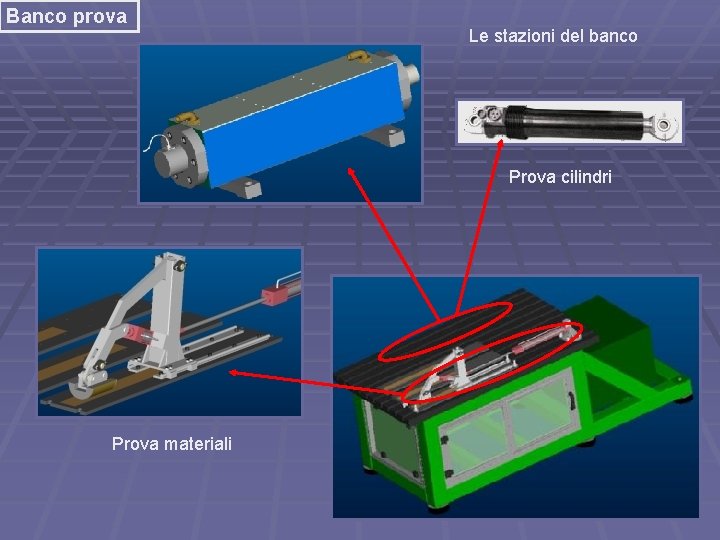 Banco prova

Le stazioni del banco

Prova cilindri

Prova materiali