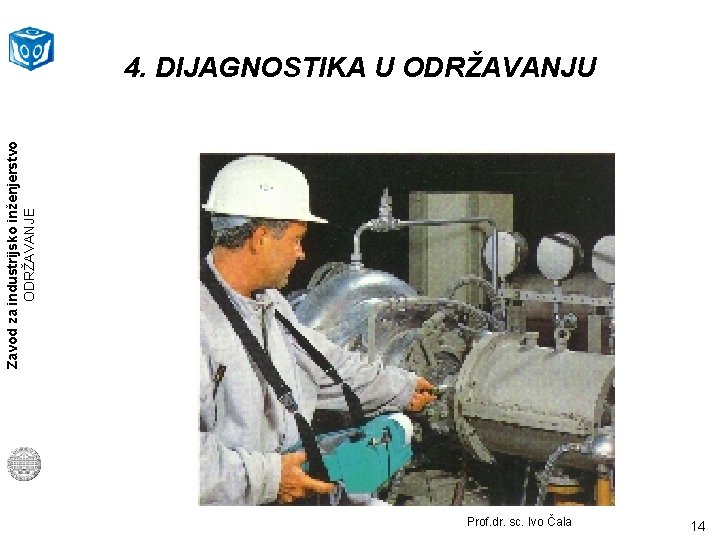 4. DIJAGNOSTIKA U ODRŽAVANJU

Zavod za industrijsko inženjerstvo
ODRŽAVANJE

Prof.dr. sc. Ivo Čala

14