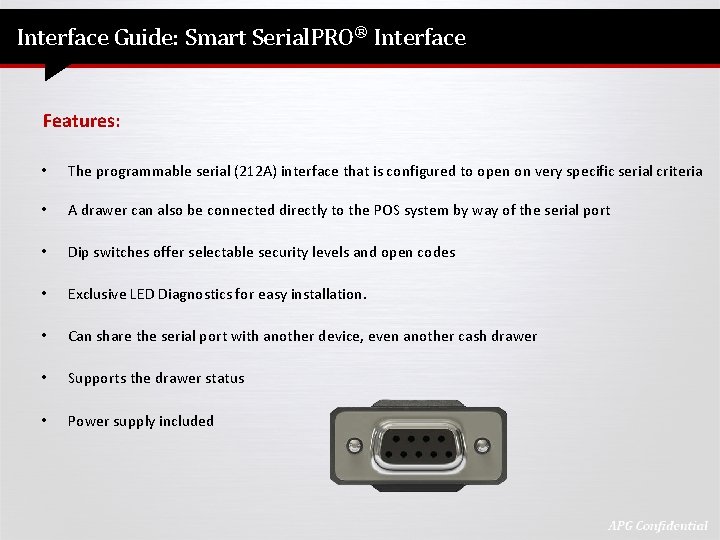 Interface Guide: Smart SerialPRO® Interface

Features:

• The programmable serial (212A) interface that is configured to open on very specific serial criteria

• A drawer can also be connected directly to the POS system by way of the serial port

• Dip switches offer selectable security levels and open codes

• Exclusive LED Diagnostics for easy installation.

• Can share the serial port with another device, even another cash drawer

• Supports the drawer status

• Power supply included

APG Confidential