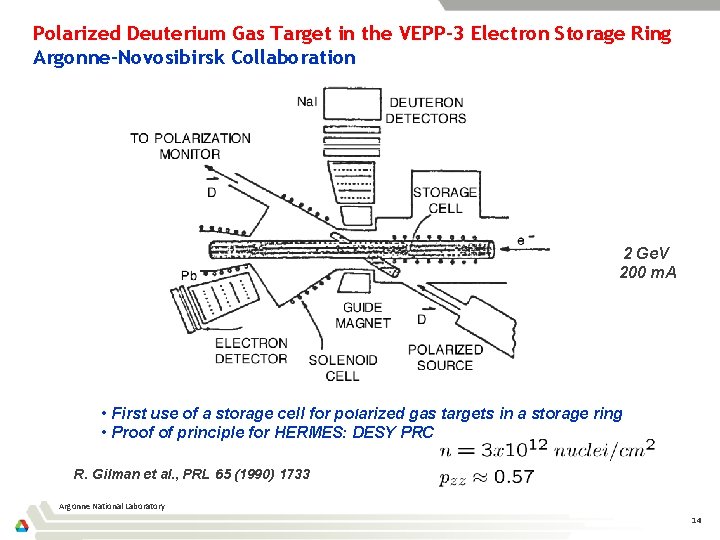 Polarized Deuterium Gas Target in the VEPP-3 Electron Storage Ring
Argonne-Novosibirsk Collaboration

NaI
DEUTERON DETECTORS
TO POLARIZATION MONITOR
$\vec{D}$
STORAGE CELL
$e^-$
2 GeV
200 mA
Pb
GUIDE MAGNET
$\vec{D}$
ELECTRON DETECTOR
SOLENOID CELL
POLARIZED SOURCE

• First use of a storage cell for polarized gas targets in a storage ring
• Proof of principle for HERMES: DESY PRC

$n = 3x10^{12}\ nuclei/cm^2$
$p_{zz} \approx 0.57$

R. Gilman et al., PRL 65 (1990) 1733

Argonne National Laboratory

14